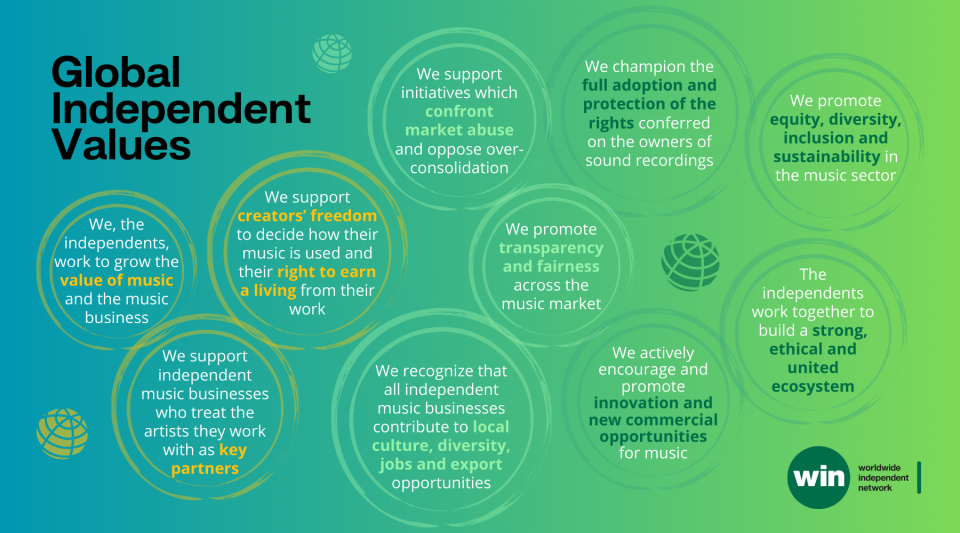 Global Independent Values

We, the independents, work to grow the value of music and the music business

We support creators' freedom to decide how their music is used and their right to earn a living from their work

We support independent music businesses who treat the artists they work with as key partners

We support initiatives which confront market abuse and oppose over-consolidation

We promote transparency and fairness across the music market

We recognize that all independent music businesses contribute to local culture, diversity, jobs and export opportunities

We champion the full adoption and protection of the rights conferred on the owners of sound recordings

We actively encourage and promote innovation and new commercial opportunities for music

We promote equity, diversity, inclusion and sustainability in the music sector

The independents work together to build a strong, ethical and united ecosystem

win worldwide independent network